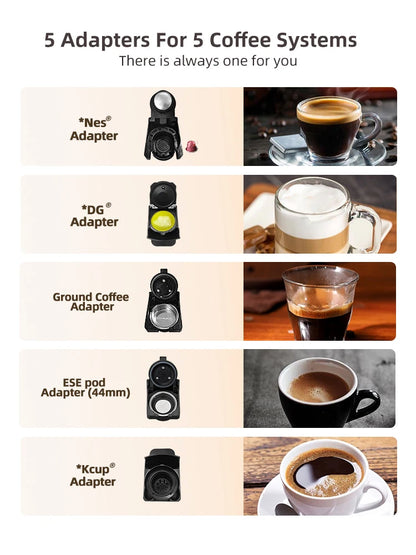 5 Adapters For 5 Coffee Systems
There is always one for you

*Nes® Adapter

*DG® Adapter

Ground Coffee Adapter

ESE pod Adapter (44mm)

*Kcup® Adapter