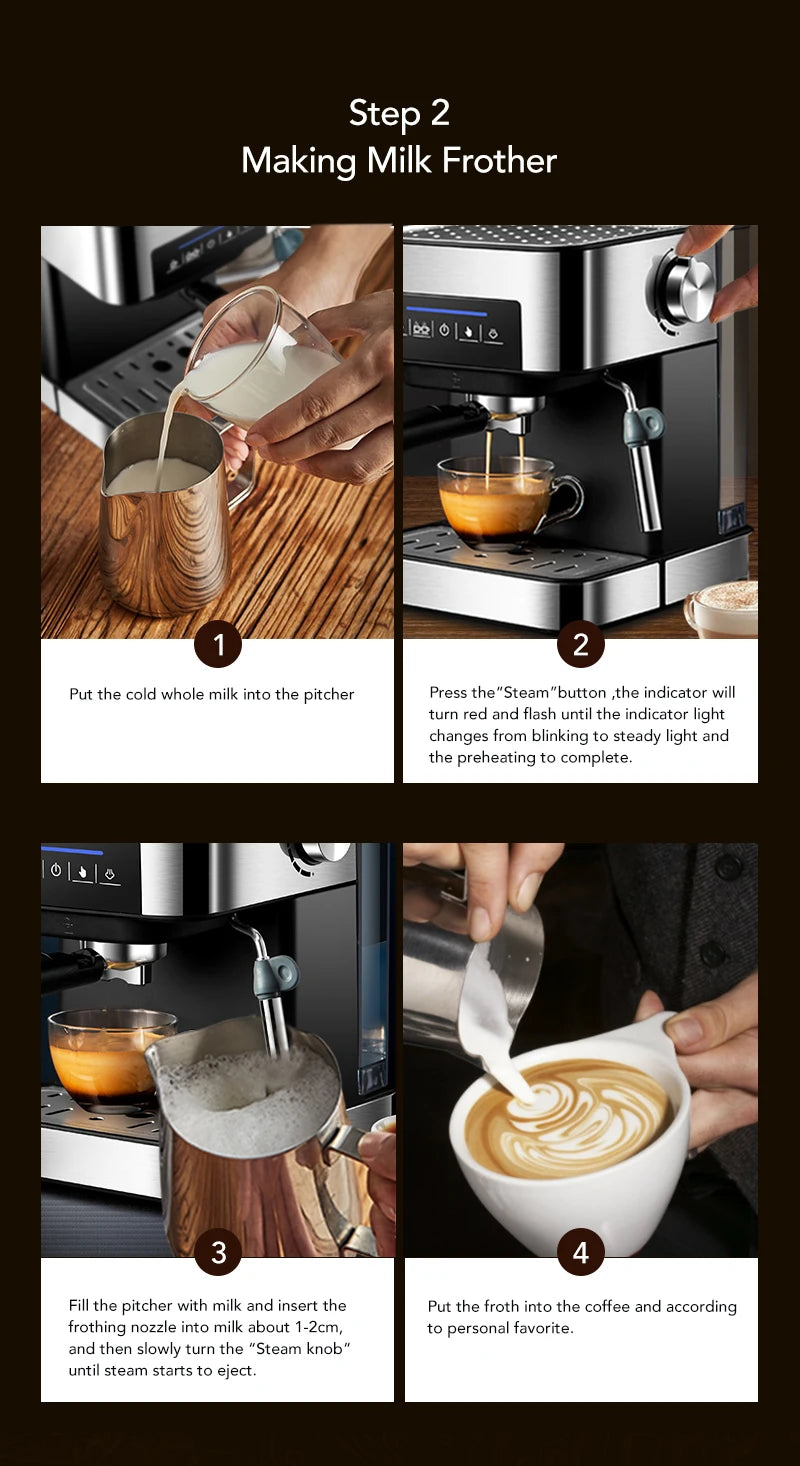 Step 2
Making Milk Frother

1

Put the cold whole milk into the pitcher

2

Press the"Steam"button ,the indicator will turn red and flash until the indicator light changes from blinking to steady light and the preheating to complete.

3

Fill the pitcher with milk and insert the frothing nozzle into milk about 1-2cm, and then slowly turn the "Steam knob" until steam starts to eject.

4

Put the froth into the coffee and according to personal favorite.