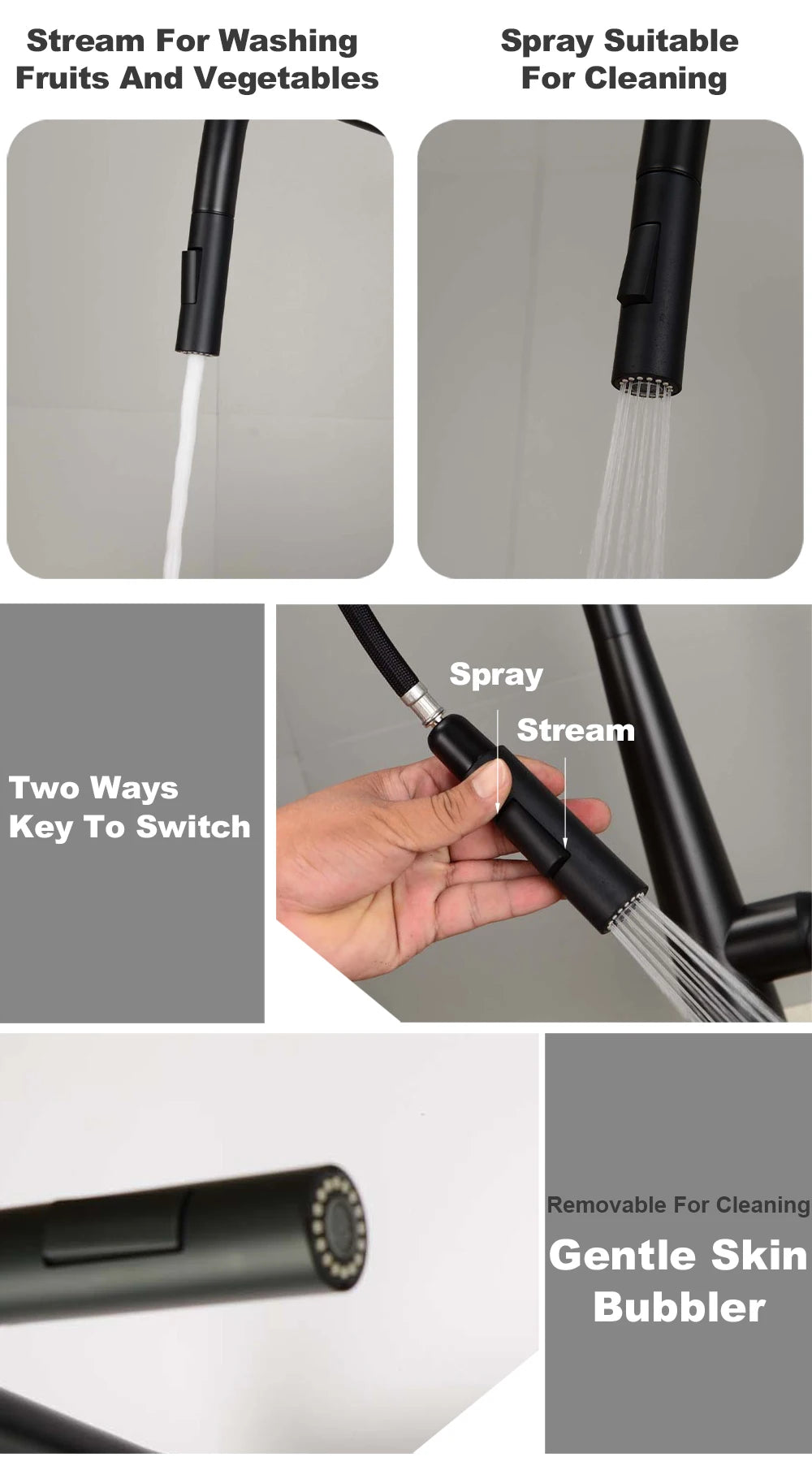 Stream For Washing Fruits And Vegetables

Spray Suitable For Cleaning

Two Ways Key To Switch

Spray

Stream

Removable For Cleaning

Gentle Skin Bubbler