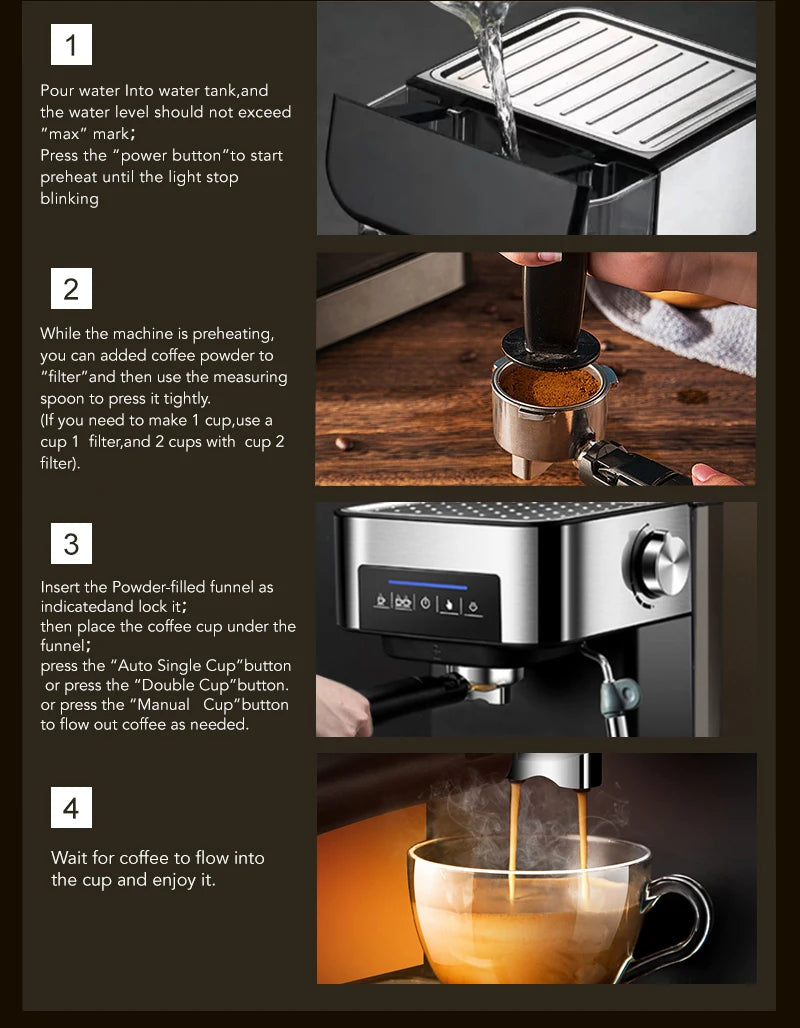 1

Pour water Into water tank,and the water level should not exceed "max" mark;
Press the "power button"to start preheat until the light stop blinking

2

While the machine is preheating, you can added coffee powder to "filter"and then use the measuring spoon to press it tightly.
(If you need to make 1 cup,use a cup 1 filter,and 2 cups with cup 2 filter).

3

Insert the Powder-filled funnel as indicatedand lock it;
then place the coffee cup under the funnel;
press the "Auto Single Cup"button or press the "Double Cup"button. or press the "Manual Cup"button to flow out coffee as needed.

4

Wait for coffee to flow into the cup and enjoy it.